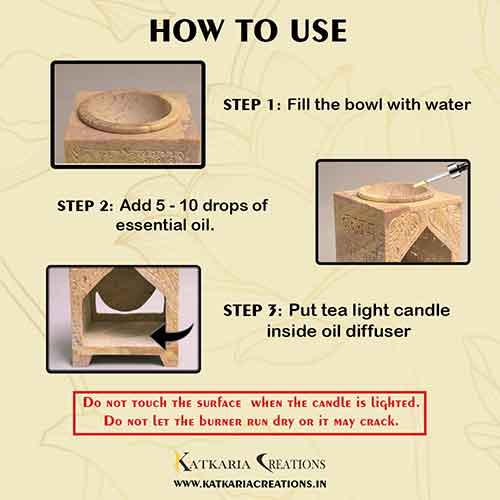 HOW TO USE

STEP 1: Fill the bowl with water

STEP 2: Add 5 - 10 drops of essential oil.

STEP 3: Put tea light candle inside oil diffuser

Do not touch the surface when the candle is lighted. Do not let the burner run dry or it may crack.

KATKARIA CREATIONS

WWW.KATKARIACREATIONS.IN