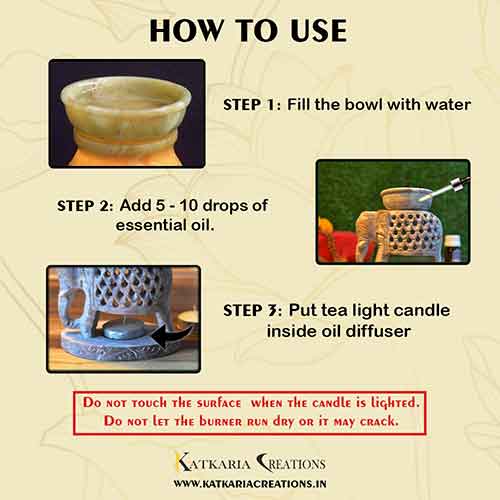 HOW TO USE

STEP 1: Fill the bowl with water

STEP 2: Add 5 - 10 drops of essential oil.

STEP 3: Put tea light candle inside oil diffuser

Do not touch the surface when the candle is lighted.
Do not let the burner run dry or it may crack.

KATKARIA CREATIONS
WWW.KATKARIACREATIONS.IN