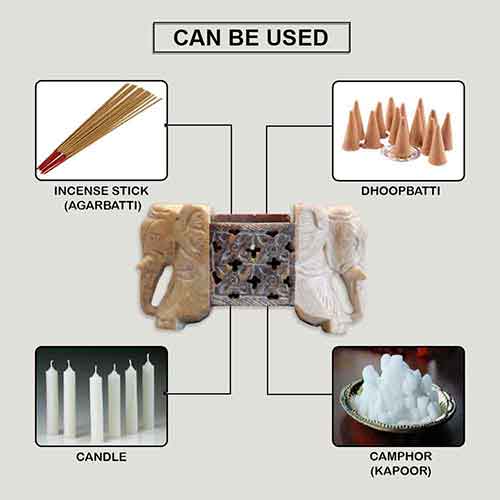 CAN BE USED

INCENSE STICK (AGARBATTI)

DHOOPBATTI

CANDLE

CAMPHOR (KAPOOR)