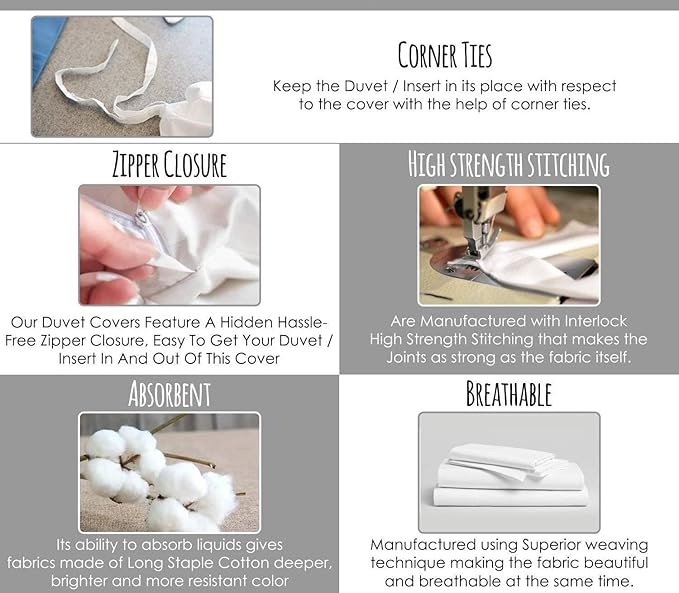 CORNER TIES

Keep the Duvet / Insert in its place with respect to the cover with the help of corner ties.

ZIPPER CLOSURE

Our Duvet Covers Feature A Hidden Hassle-Free Zipper Closure, Easy To Get Your Duvet / Insert In And Out Of This Cover

HIGH STRENGTH STITCHING

Are Manufactured with Interlock High Strength Stitching that makes the Joints as strong as the fabric itself.

ABSORBENT

Its ability to absorb liquids gives fabrics made of Long Staple Cotton deeper, brighter and more resistant color

BREATHABLE

Manufactured using Superior weaving technique making the fabric beautiful and breathable at the same time.