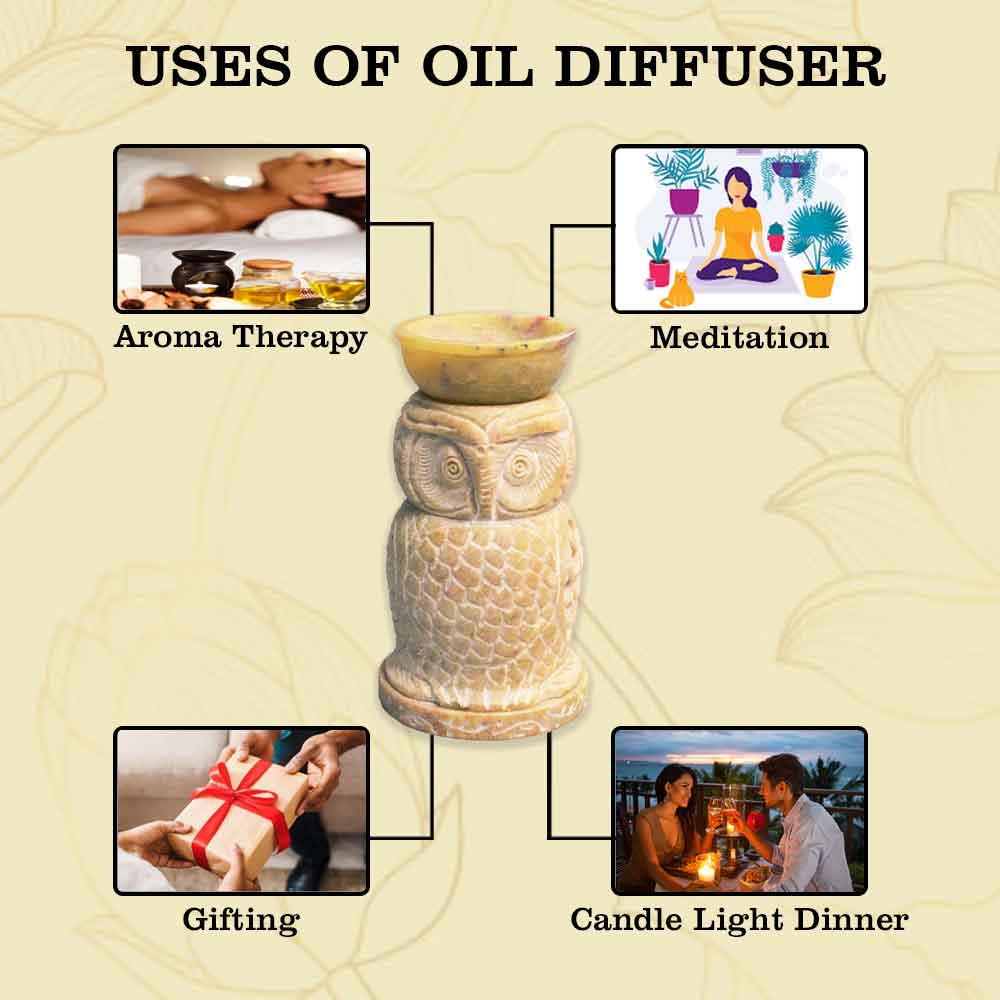 USES OF OIL DIFFUSER

Aroma Therapy

Meditation

Gifting

Candle Light Dinner