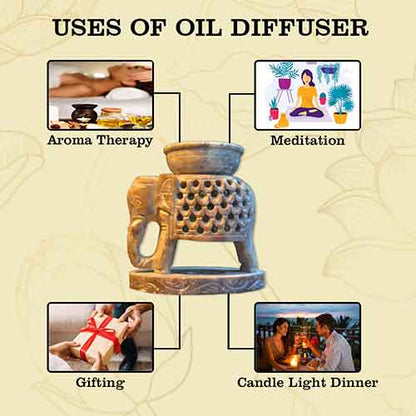 USES OF OIL DIFFUSER

Aroma Therapy

Meditation

Gifting

Candle Light Dinner