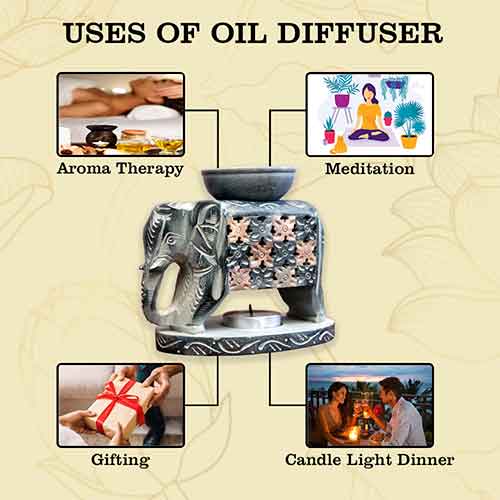 USES OF OIL DIFFUSER

Aroma Therapy

Meditation

Gifting

Candle Light Dinner