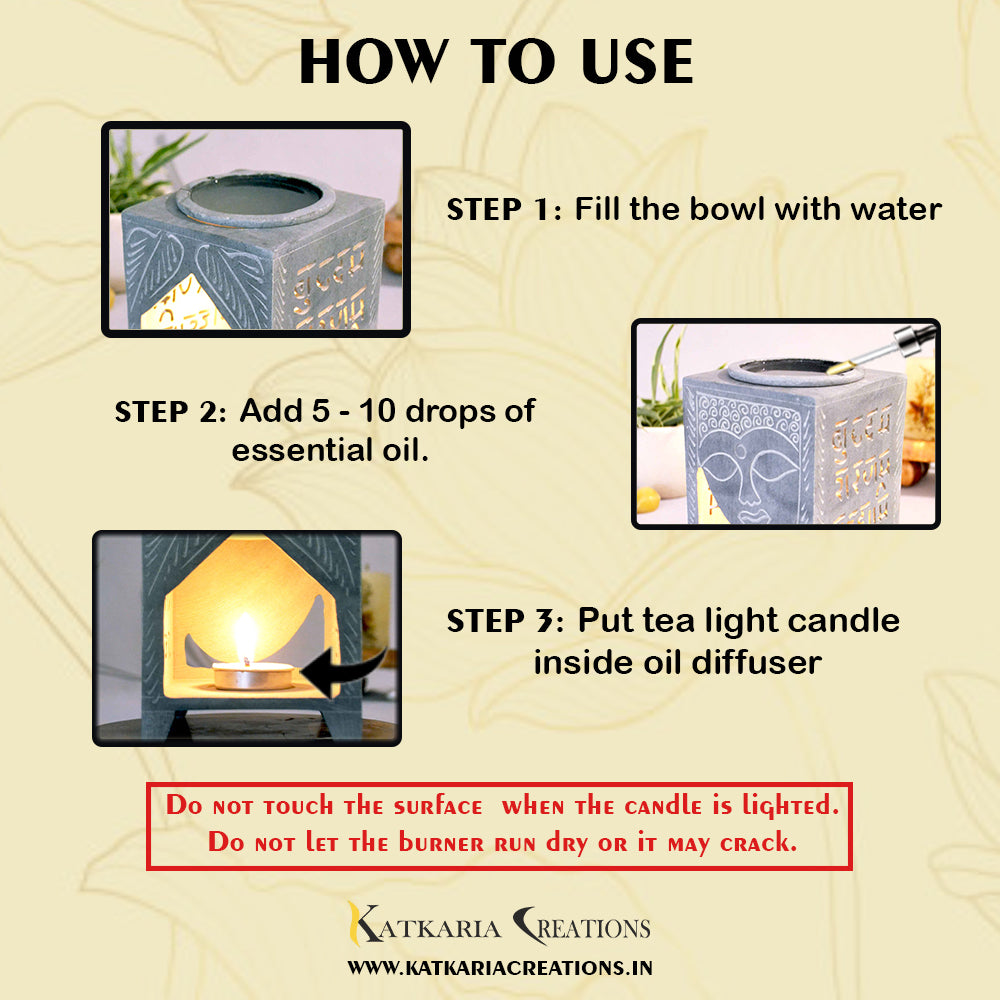 HOW TO USE

STEP 1: Fill the bowl with water

STEP 2: Add 5 - 10 drops of essential oil.

STEP 3: Put tea light candle inside oil diffuser

Do not touch the surface when the candle is lighted.
Do not let the burner run dry or it may crack.

KATKARIA CREATIONS
WWW.KATKARIACREATIONS.IN