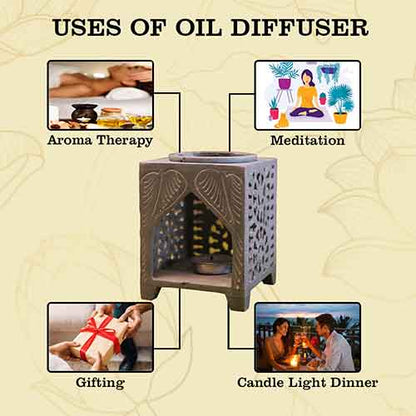 USES OF OIL DIFFUSER

Aroma Therapy

Meditation

Gifting

Candle Light Dinner