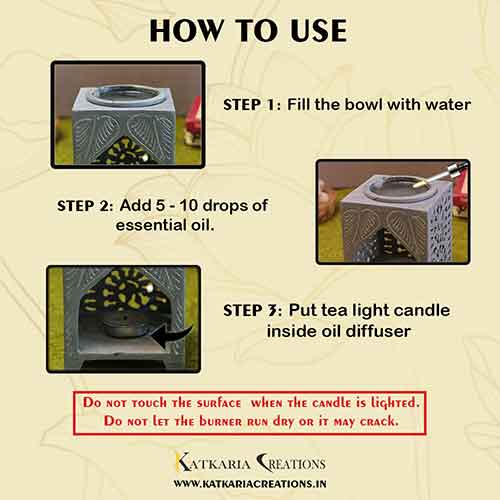 HOW TO USE

STEP 1: Fill the bowl with water

STEP 2: Add 5 - 10 drops of essential oil.

STEP 3: Put tea light candle inside oil diffuser

Do not touch the surface when the candle is lighted. Do not let the burner run dry or it may crack.

KATKARIA CREATIONS

WWW.KATKARIACREATIONS.IN