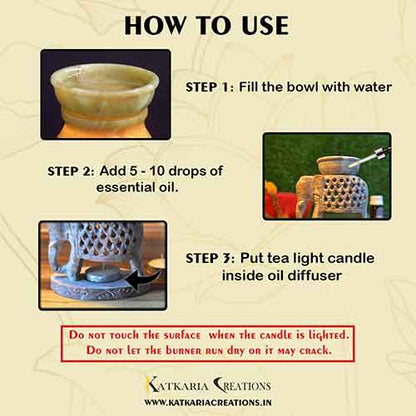 HOW TO USE

STEP 1: Fill the bowl with water

STEP 2: Add 5 - 10 drops of essential oil.

STEP 3: Put tea light candle inside oil diffuser

Do not touch the surface when the candle is lighted.
Do not let the burner run dry or it may crack.

KATKARIA CREATIONS
WWW.KATKARIACREATIONS.IN