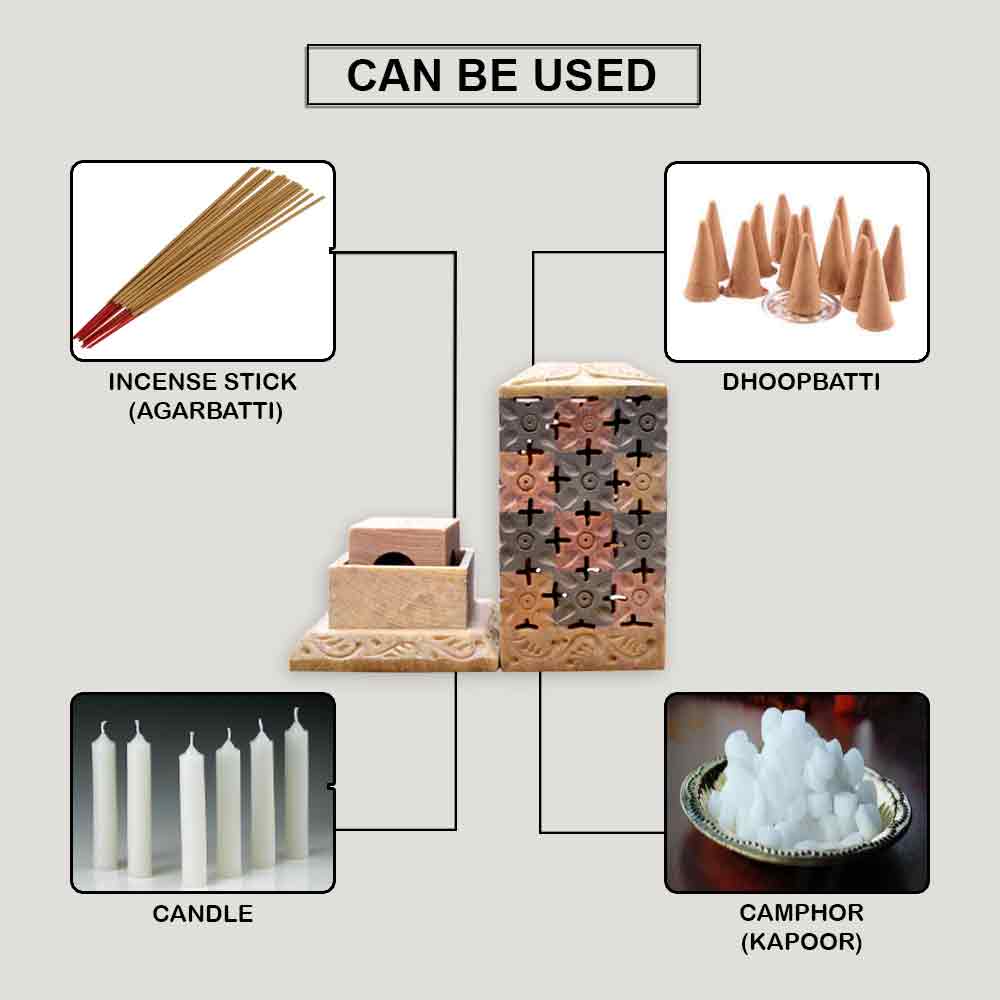 CAN BE USED

INCENSE STICK
(AGARBATTI)

DHOOPBATTI

CANDLE

CAMPHOR
(KAPOOR)